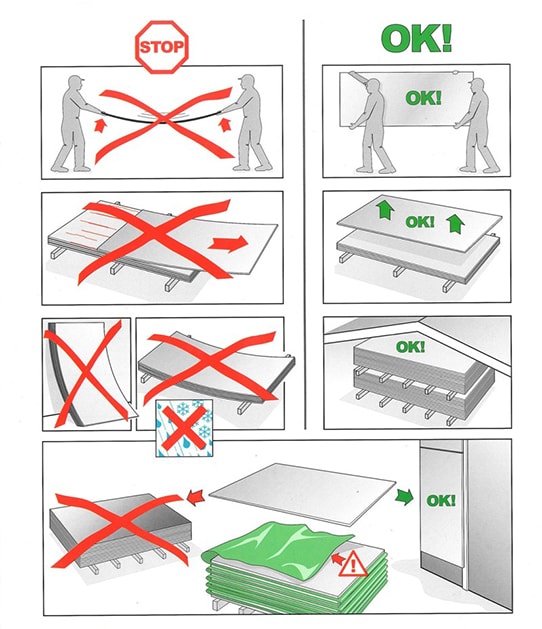 STOP

OK!

OK!

OK!

OK!

OK!